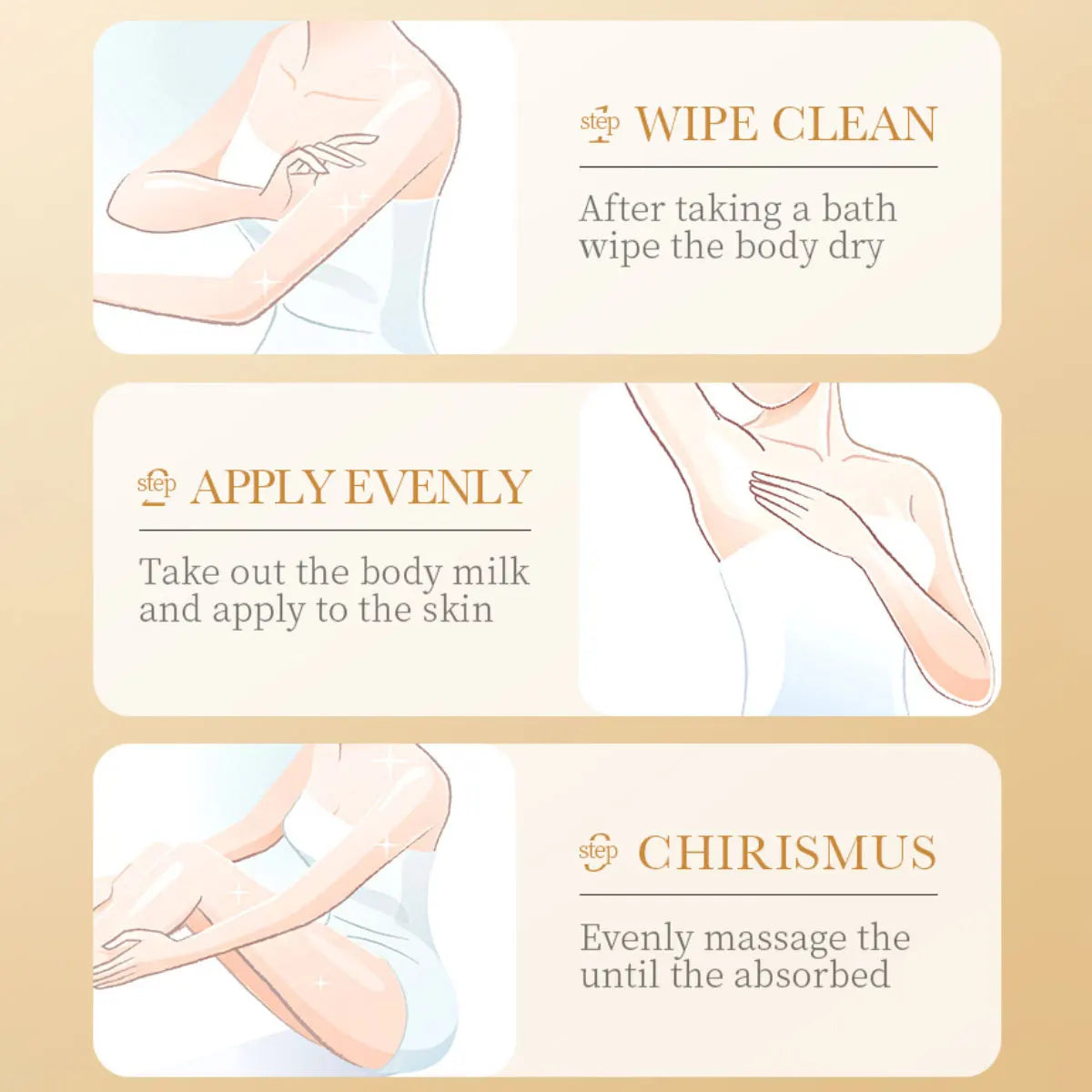 step 1 WIPE CLEAN

After taking a bath wipe the body dry

step 2 APPLY EVENLY

Take out the body milk and apply to the skin

step 3 CHIRISMUS

Evenly massage the until the absorbed